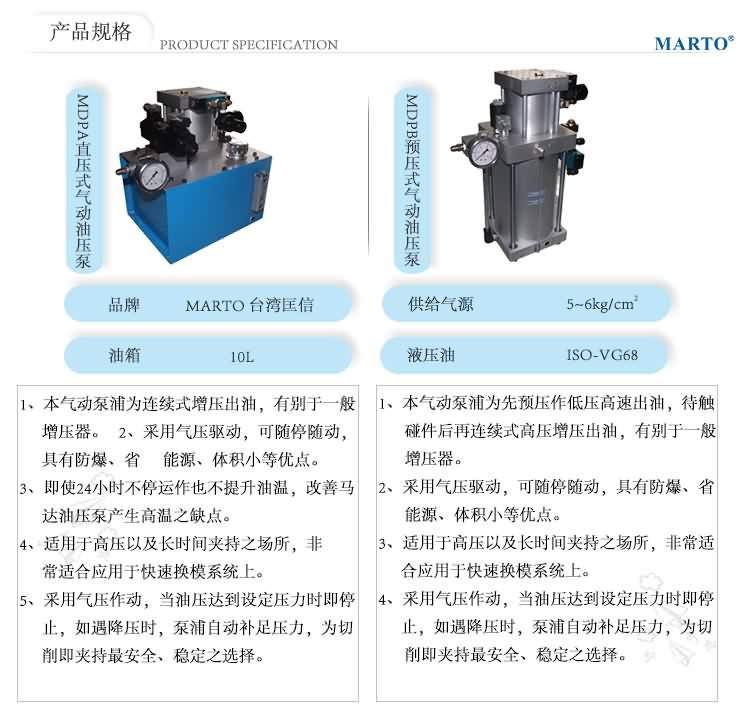 产品规格
PRODUCT SPECIFICATION
MARTO®

MDPA直压式气动油压泵

MDPB预压式气动油压泵

品牌 MARTO 台湾匡信

供给气源 5~6kg/cm$^2$

油箱 10L

液压油 ISO-VG68

1、本气动泵浦为连续式增压出油，有别于一般增压器。 2、采用气压驱动，可随停随动，具有防爆、省 能源、体积小等优点。
3、即使24小时不停运作也不提升油温，改善马达油压泵产生高温之缺点。
4、适用于高压以及长时间夹持之场所，非常适合应用于快速换模系统上。
5、采用气压作动，当油压达到设定压力时即停止，如遇降压时，泵浦自动补足压力，为切削即夹持最安全、稳定之选择。

1、本气动泵浦为先预压作低压高速出油，待触碰件后再连续式高压增压出油，有别于一般增压器。
2、采用气压驱动，可随停随动，具有防爆、省能源、体积小等优点。
3、适用于高压以及长时间夹持之场所，非常适合应用于快速换模系统上。
4、采用气压作动，当油压达到设定压力时即停止，如遇降压时，泵浦自动补足压力，为切削即夹持最安全、稳定之选择。